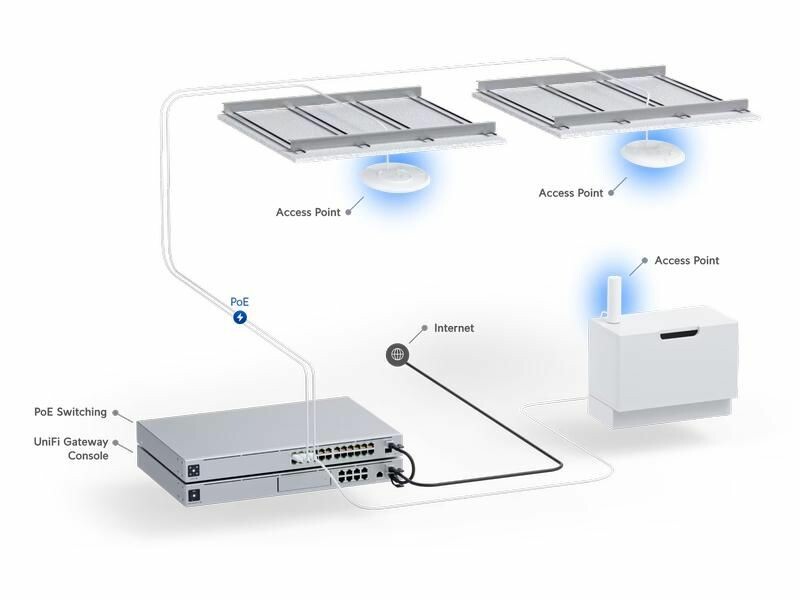 Access Point

Access Point

Access Point

PoE

Internet

PoE Switching

UniFi Gateway Console