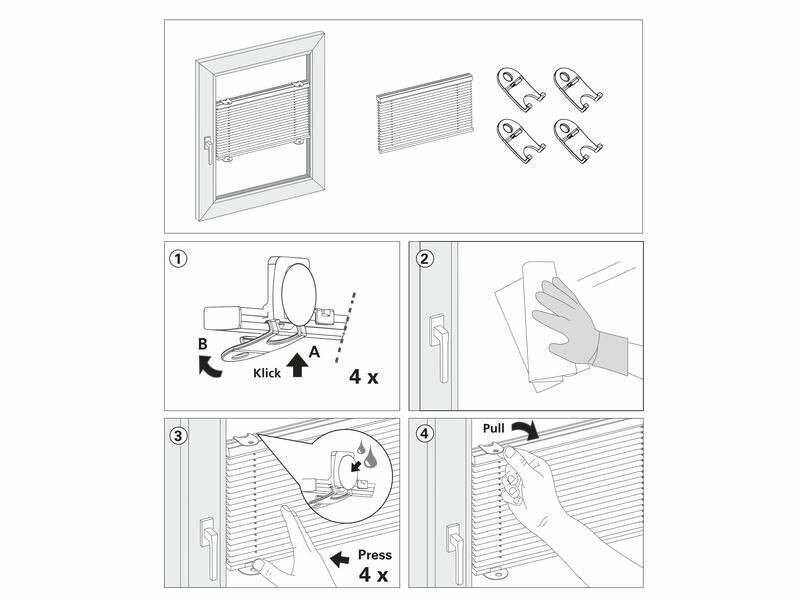 1

B

Klick

A

4 x

2

3

Press
4 x

4

Pull