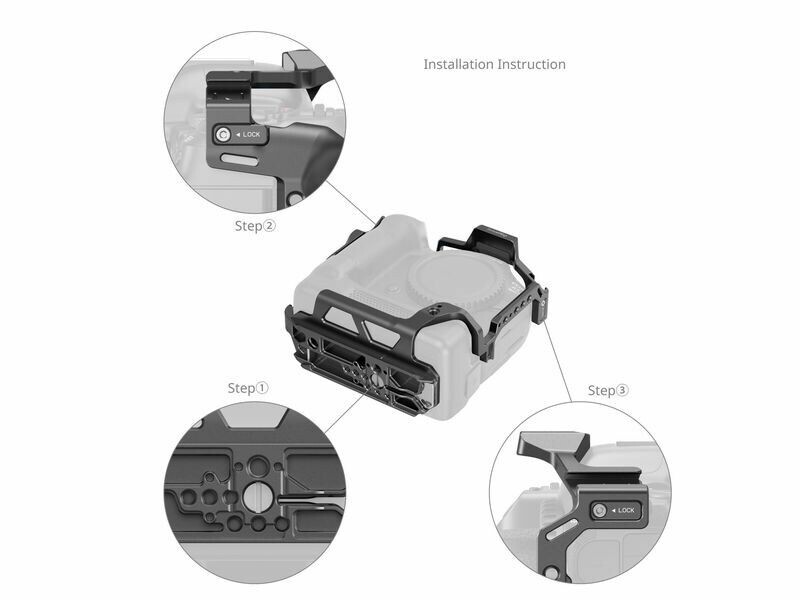 Installation Instruction

◄ LOCK

Step②

Step①

Step③

◄ LOCK