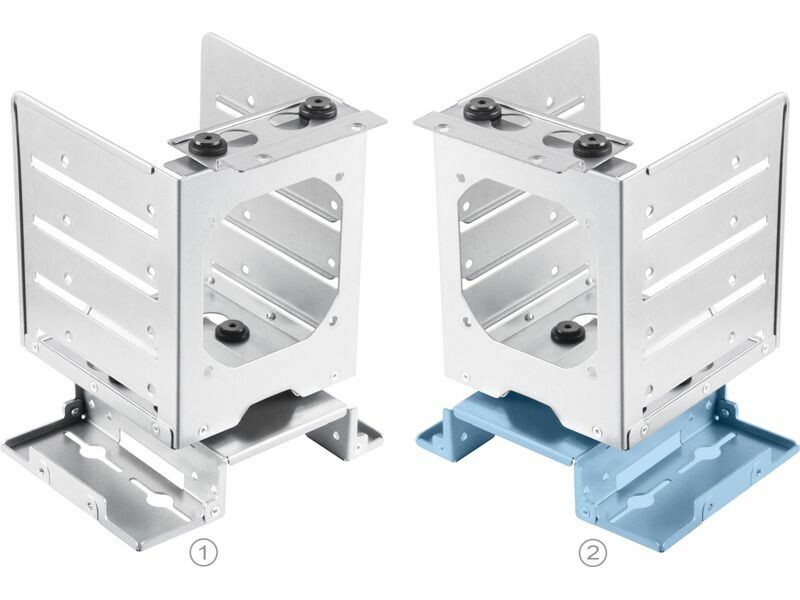 ①

②