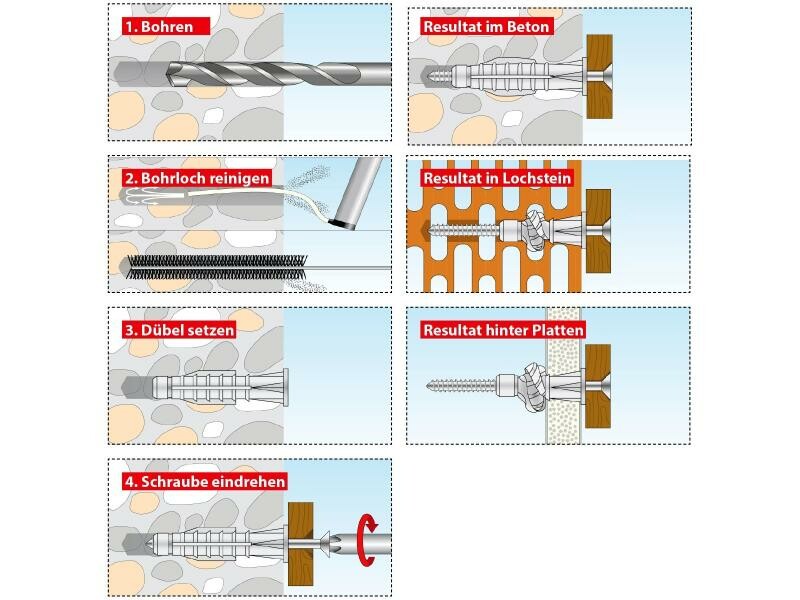 1. Bohren

2. Bohrloch reinigen

3. Dübel setzen

4. Schraube eindrehen

Resultat im Beton

Resultat in Lochstein

Resultat hinter Platten