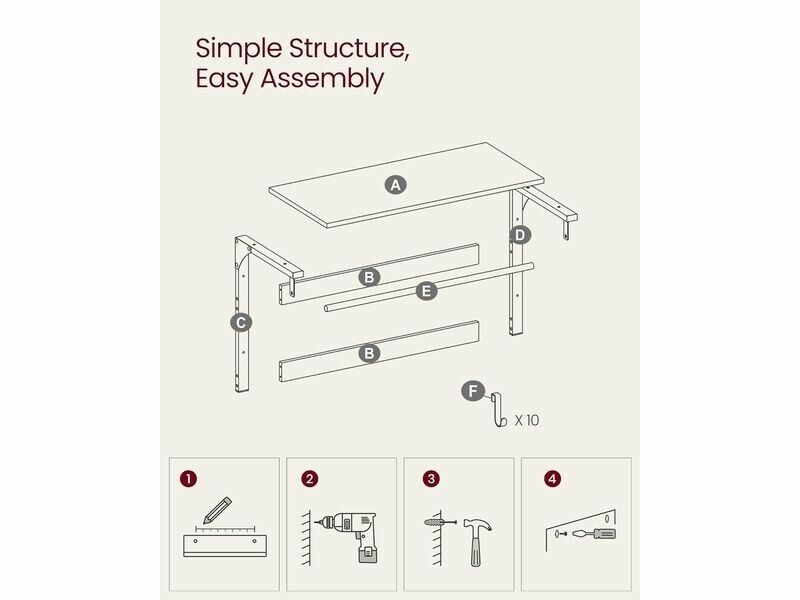 Simple Structure,
Easy Assembly

A

D

B

E

C

B

F

X 10

1

2

3

4