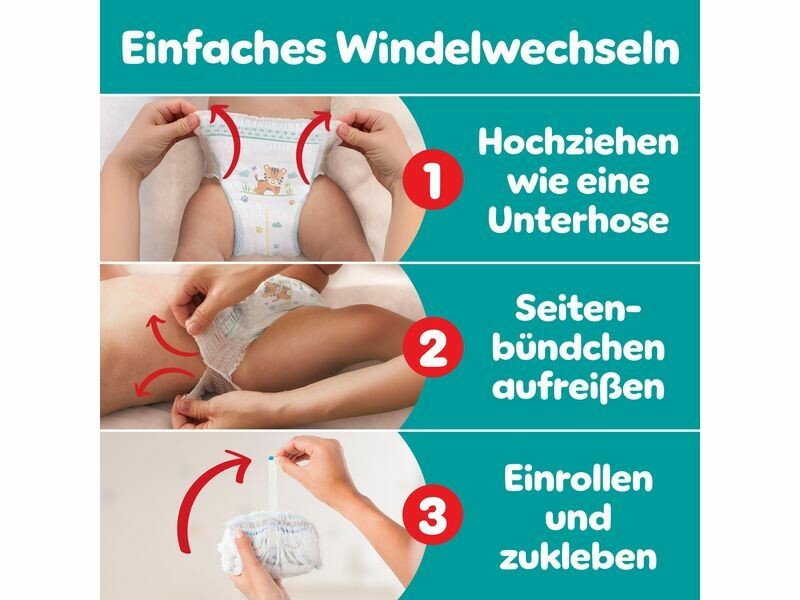 Einfaches Windelwechseln

1 Hochziehen wie eine Unterhose

2 Seitenbündchen aufreißen

3 Einrollen und zukleben