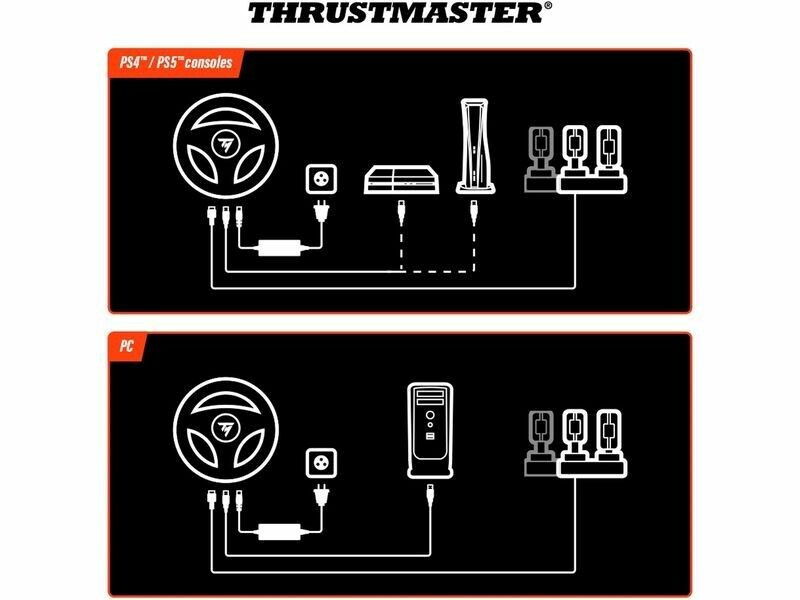 THRUSTMASTER®

PS4™ / PS5™ consoles

PC