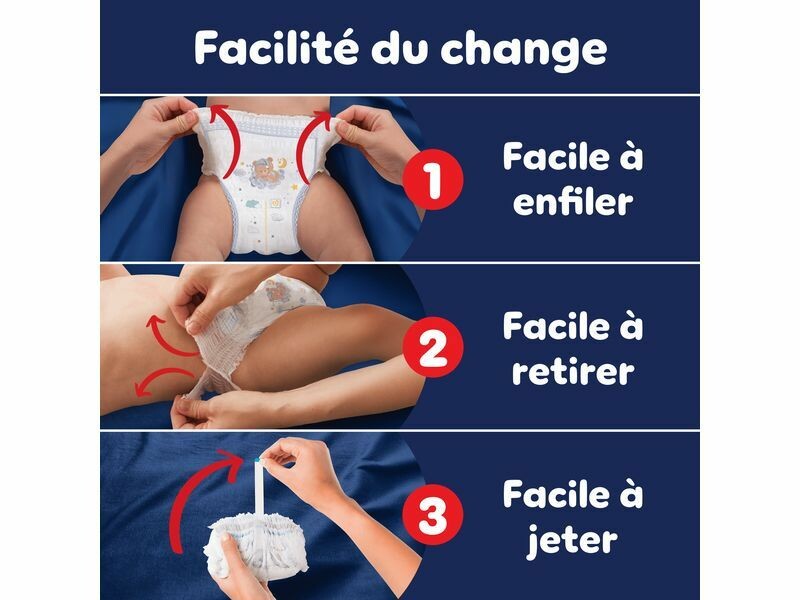 Facilité du change

1 Facile à enfiler

2 Facile à retirer

3 Facile à jeter