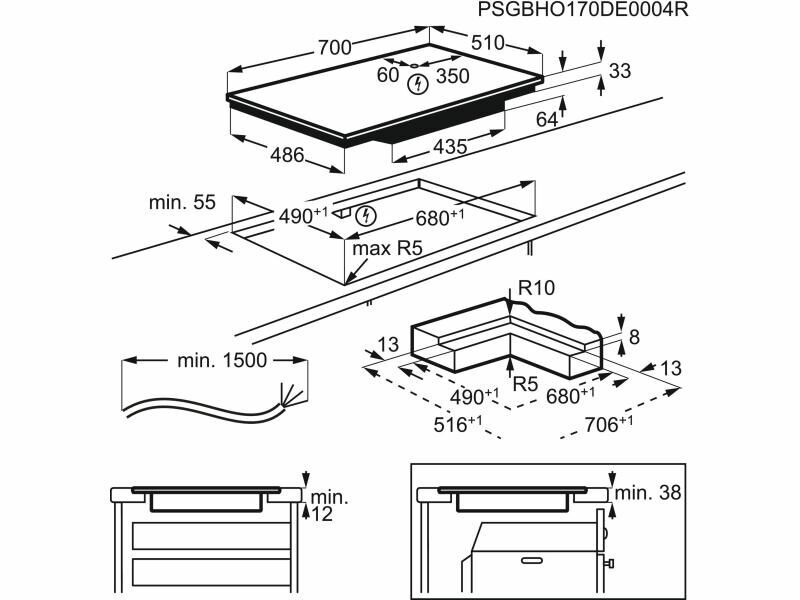 PSGBHO170DE0004R

700
510
60
350
33
64
486
435

min. 55
$490^{+1}$
$680^{+1}$
max R5

R10
8
13
13
R5
$490^{+1}$
$680^{+1}$
$516^{+1}$
$706^{+1}$

min. 1500

min.
12

min. 38