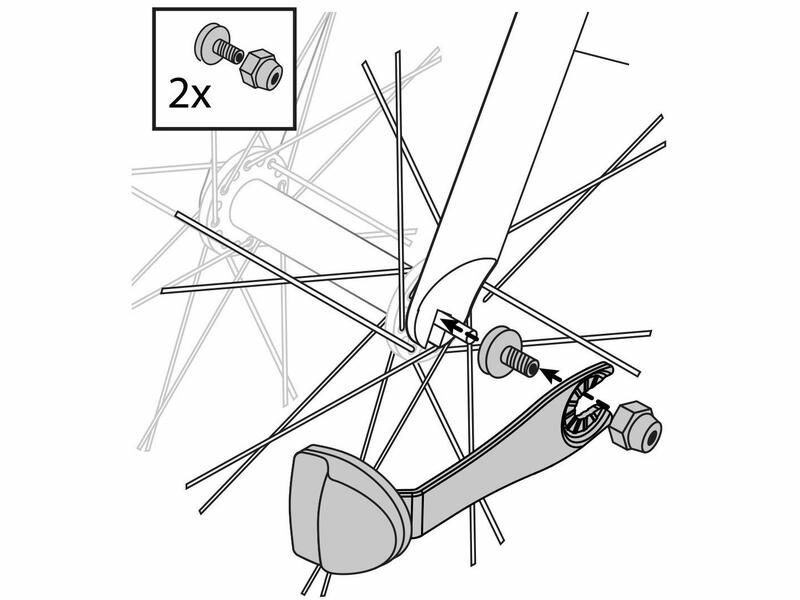 2x