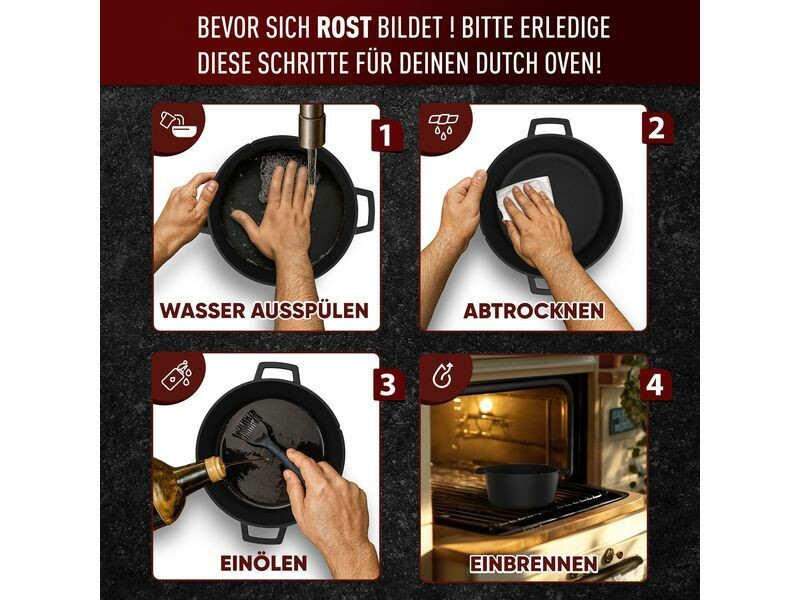 BEVOR SICH ROST BILDET ! BITTE ERLEDIGE DIESE SCHRITTE FÜR DEINEN DUTCH OVEN!

1
WASSER AUSSPÜLEN

2
ABTROCKNEN

3
EINÖLEN

4
EINBRENNEN